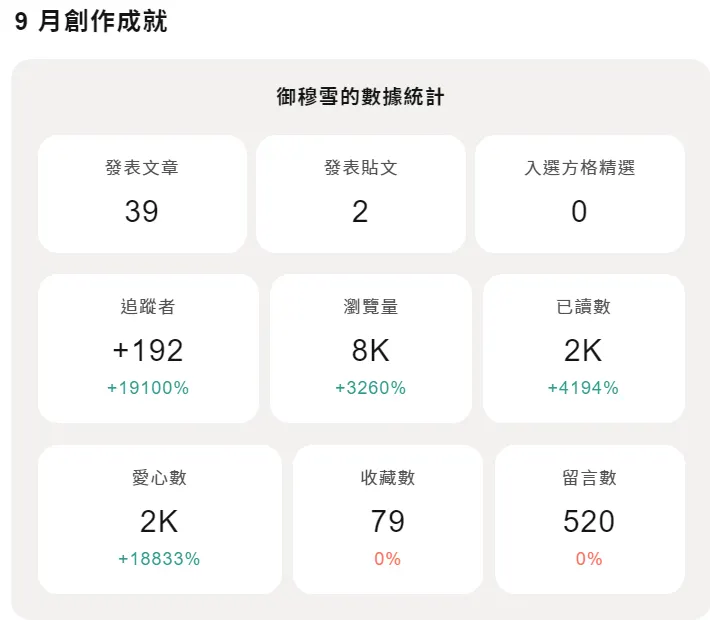 9 月創作成就

御穆雪的數據統計

發表文章
39

發表貼文
2

入選方格精選
0

追蹤者
+192
+19100%

瀏覽量
8K
+3260%

已讀數
2K
+4194%

愛心數
2K
+18833%

收藏數
79
0%

留言數
520
0%