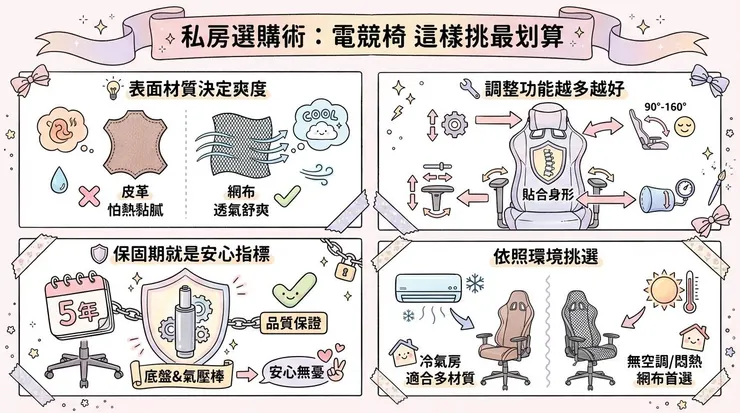 私房選購術：電競椅 這樣挑最划算

表面材質決定爽度

皮革
怕熱黏膩

COOL

網布
透氣舒爽

調整功能越多越好

90°-160°

貼合身形

保固期就是安心指標

5年

品質保證

底盤&氣壓棒

安心無憂

依照環境挑選

冷氣房
適合多材質

無空調/悶熱
網布首選