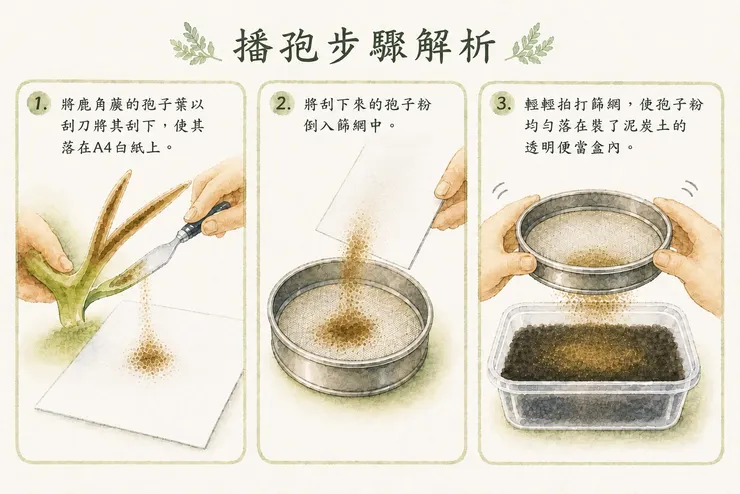 播孢步驟解析

1. 將鹿角蕨的孢子葉以刮刀將其刮下，使其落在A4白紙上。

2. 將刮下來的孢子粉倒入篩網中。

3. 輕輕拍打篩網，使孢子粉均勻落在裝了泥炭土的透明便當盒內。