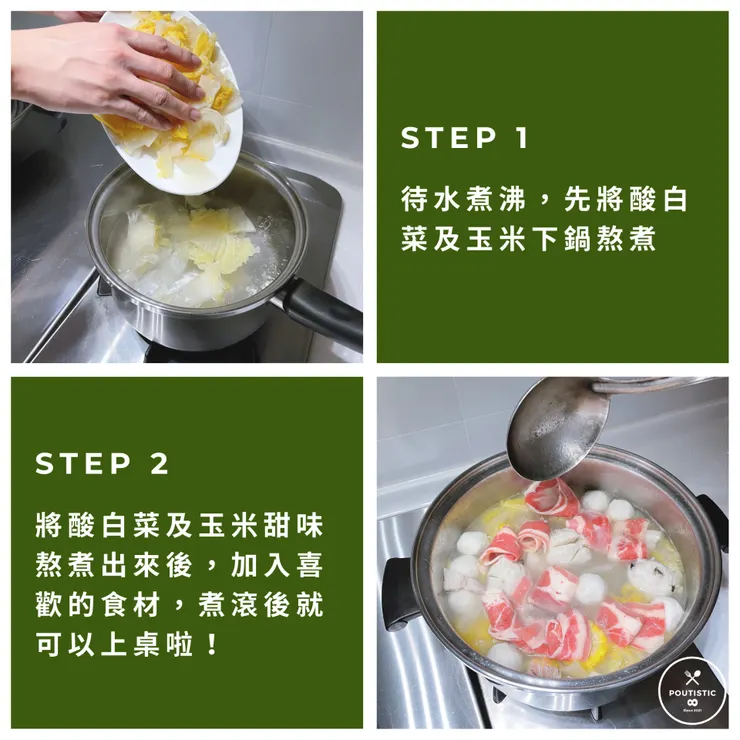 STEP 1

待水煮沸，先將酸白菜及玉米下鍋熬煮

STEP 2

將酸白菜及玉米甜味熬煮出來後，加入喜歡的食材，煮滾後就可以上桌啦！

POUTISTIC
Since 2021