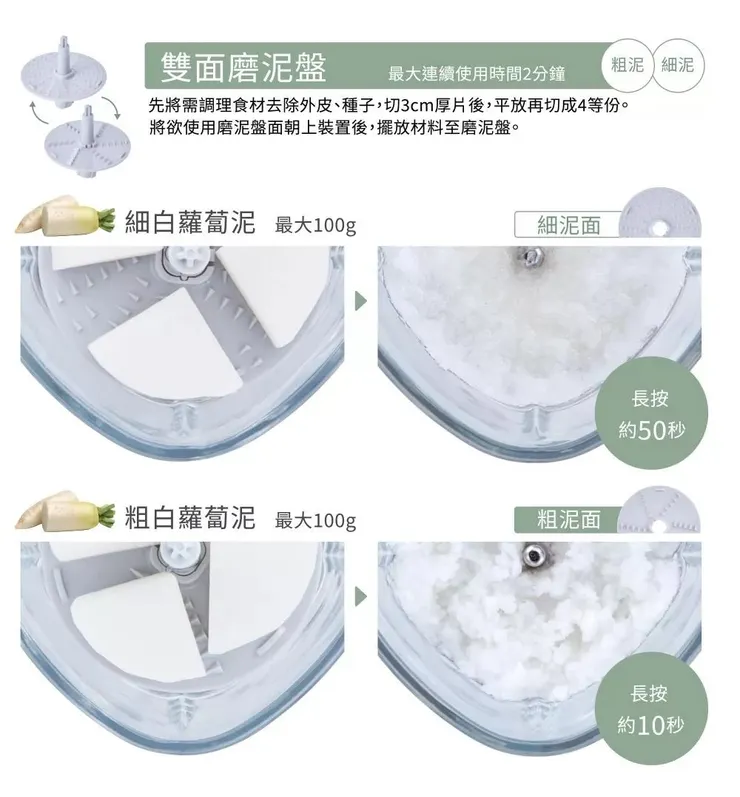 雙面磨泥盤

最大連續使用時間2分鐘

粗泥 細泥

先將需調理食材去除外皮、種子，切3cm厚片後，平放再切成4等份。
將欲使用磨泥盤面朝上裝置後，擺放材料至磨泥盤。

細白蘿蔔泥 最大100g

細泥面

長按
約50秒

粗白蘿蔔泥 最大100g

粗泥面

長按
約10秒