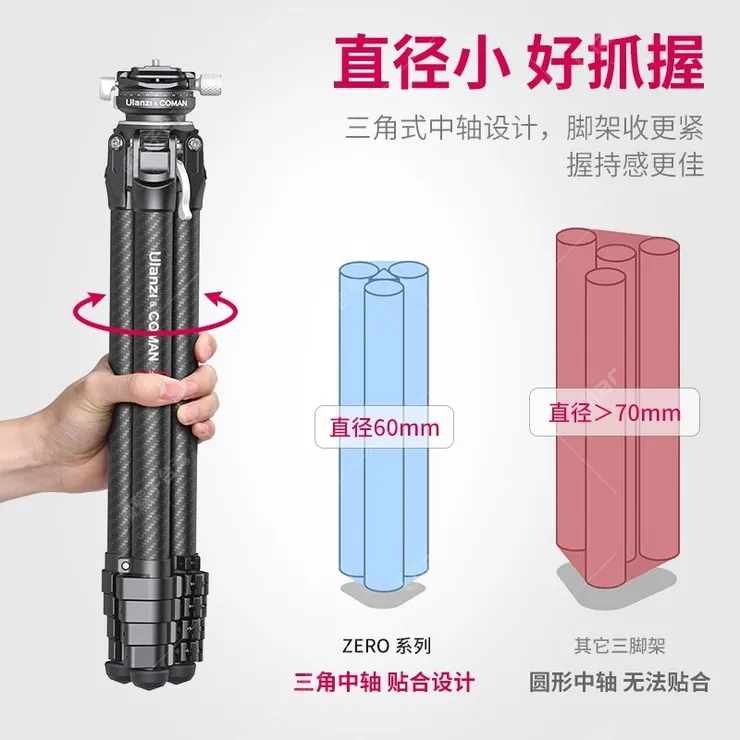 直径小 好抓握

三角式中轴设计，脚架收更紧
握持感更佳

Ulanzi & COMAN

Ulanzi & COMAN

直径60mm

直径＞70mm

ZERO 系列
三角中轴 贴合设计

其它三脚架
圆形中轴 无法贴合