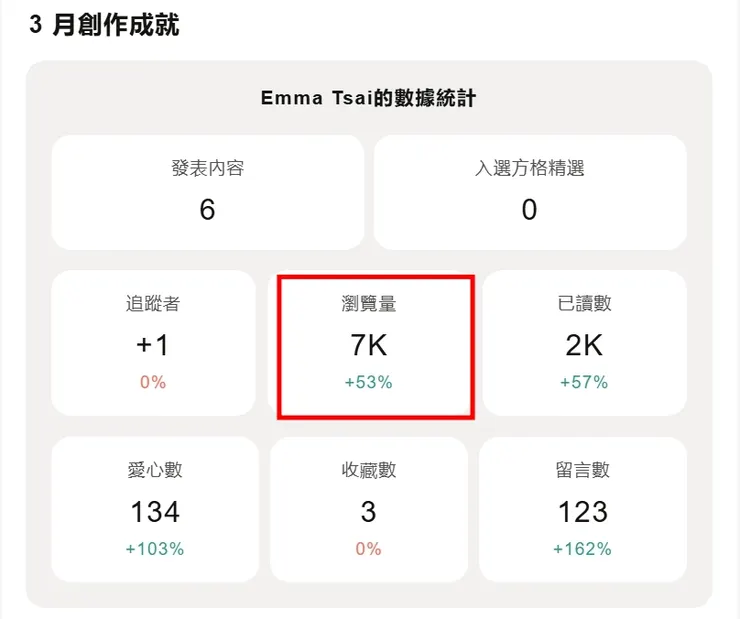 3 月創作成就

Emma Tsai的數據統計

發表內容
6

入選方格精選
0

追蹤者
+1
0%

瀏覽量
7K
+53%

已讀數
2K
+57%

愛心數
134
+103%

收藏數
3
0%

留言數
123
+162%