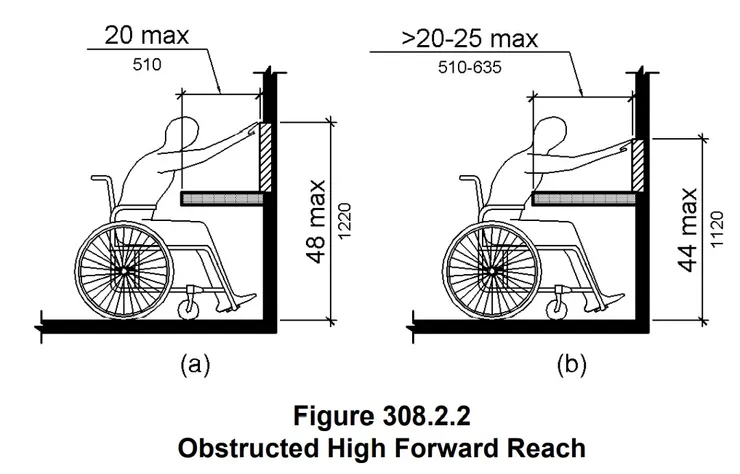 20 max
510

48 max
1220

(a)

>20-25 max
510-635

44 max
1120

(b)

Figure 308.2.2
Obstructed High Forward Reach