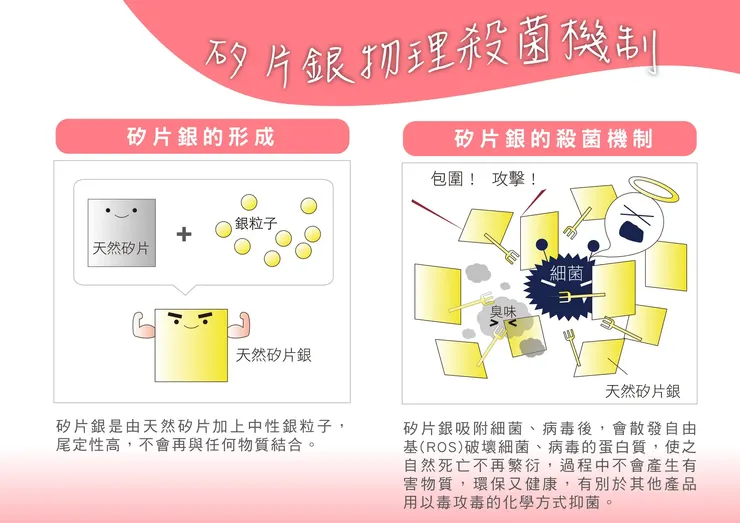 矽片銀物理殺菌機制

矽片銀的形成

天然矽片

+

銀粒子

天然矽片銀

矽片銀是由天然矽片加上中性銀粒子，尾定性高，不會再與任何物質結合。

矽片銀的殺菌機制

包圍！ 攻擊！

細菌

臭味

天然矽片銀

矽片銀吸附細菌、病毒後，會散發自由基(ROS)破壞細菌、病毒的蛋白質，使之自然死亡不再繁衍，過程中不會產生有害物質，環保又健康，有別於其他產品用以毒攻毒的化學方式抑菌。