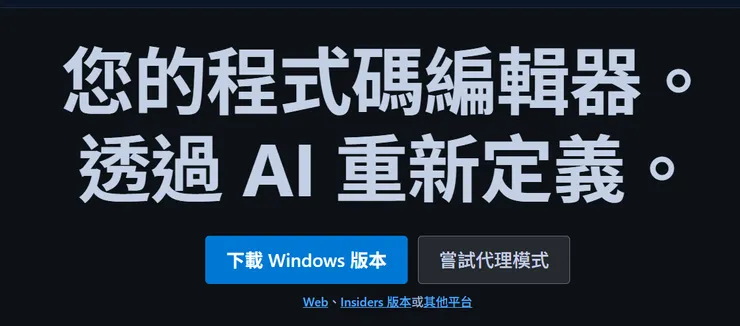 您的程式碼編輯器。
透過 AI 重新定義。

下載 Windows 版本

嘗試代理模式

Web、Insiders 版本或其他平台