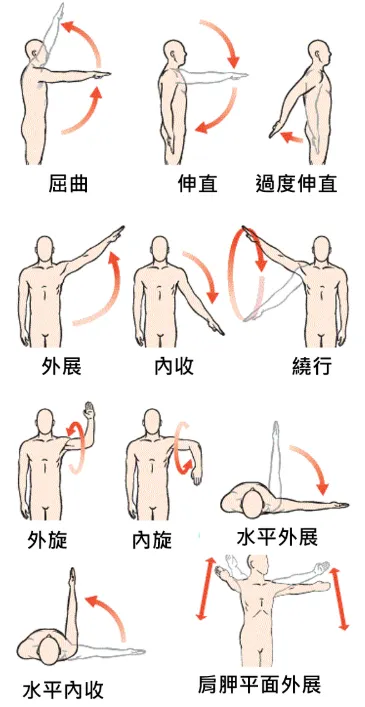 屈曲 伸直 過度伸直

外展 內收 繞行

外旋 內旋 水平外展

水平內收 肩胛平面外展