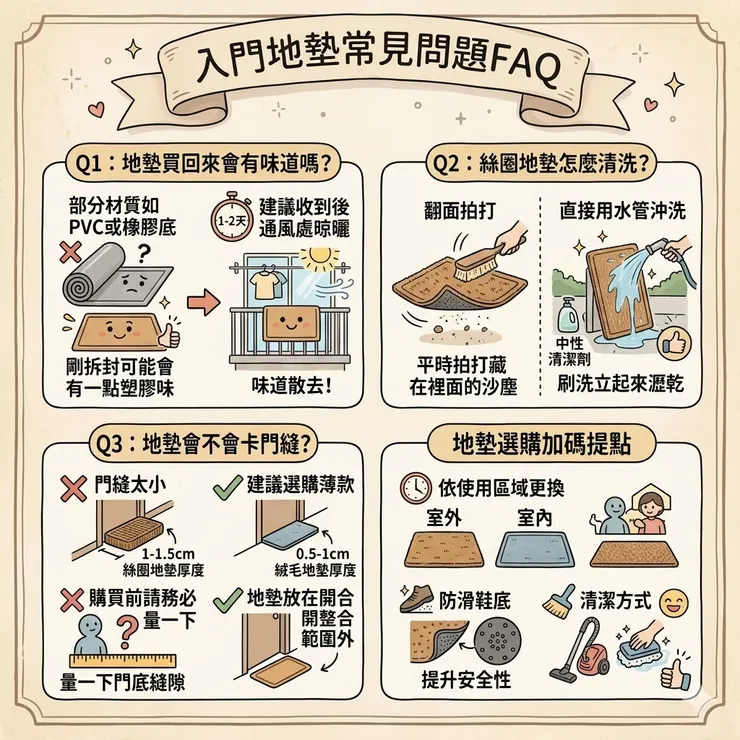 入門地墊常見問題FAQ

Q1：地墊買回來會有味道嗎？

部分材質如PVC或橡膠底

?

剛拆封可能會有一點塑膠味

1-2天

建議收到後通風處晾曬

味道散去！

Q2：絲圈地墊怎麼清洗？

翻面拍打

平時拍打藏在裡面的沙塵

直接用水管沖洗

中性清潔劑

刷洗立起來瀝乾

Q3：地墊會不會卡門縫？

門縫太小

1-1.5cm
絲圈地墊厚度

建議選購薄款

0.5-1cm
絨毛地墊厚度

購買前請務必量一下

?

量一下門底縫隙

地墊放在開合開整合範圍外

地墊選購加碼提點

依使用區域更換

室外

室內

防滑鞋底

提升安全性

清潔方式