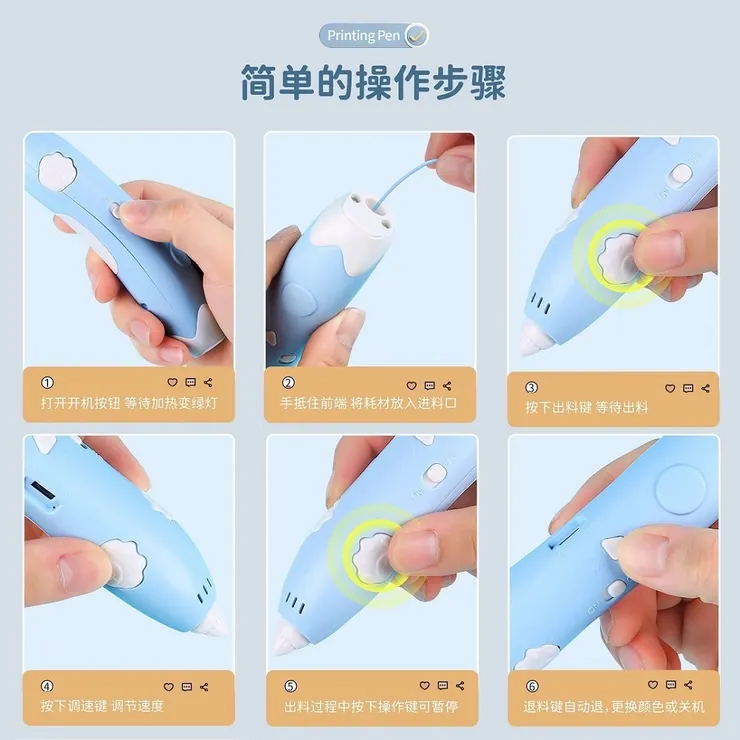 Printing Pen

简单的操作步骤

①
打开开机按钮 等待加热变绿灯

②
手抵住前端 将耗材放入进料口

③
按下出料键 等待出料

④
按下调速键 调节速度

⑤
出料过程中按下操作键可暂停

⑥
退料键自动退，更换颜色或关机