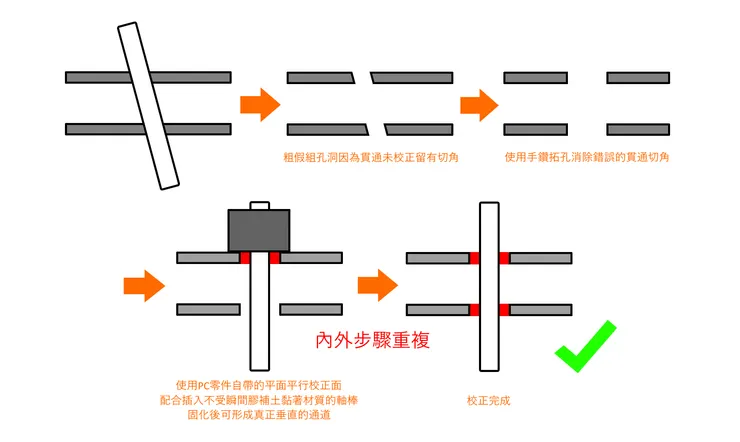 粗假組孔洞因為貫通未校正留有切角

使用手鑽拓孔消除錯誤的貫通切角

內外步驟重複

使用PC零件自帶的平面平行校正面
配合插入不受瞬間膠補土黏著材質的軸棒
固化後可形成真正垂直的通道

校正完成