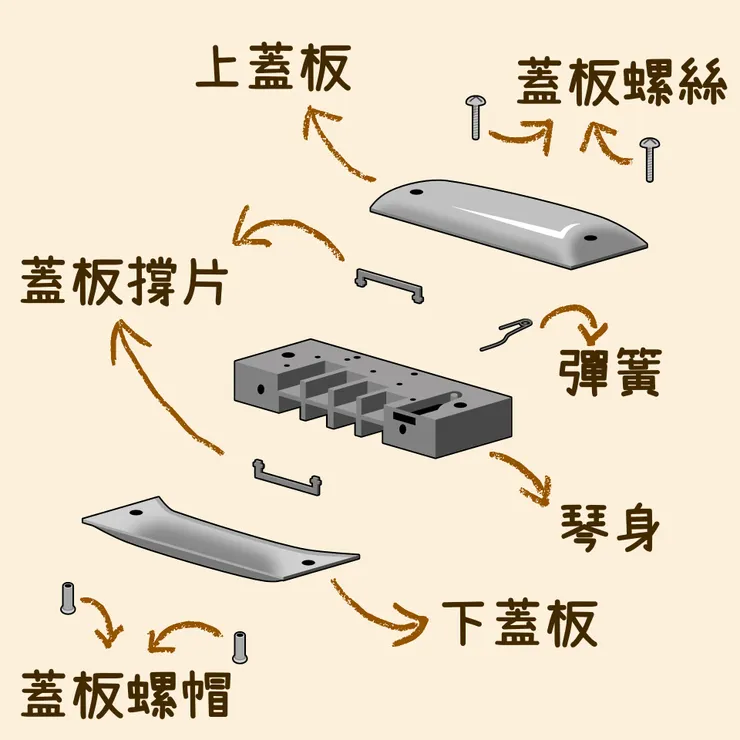 上蓋板

蓋板螺絲

蓋板撐片

彈簧

琴身

下蓋板

蓋板螺帽