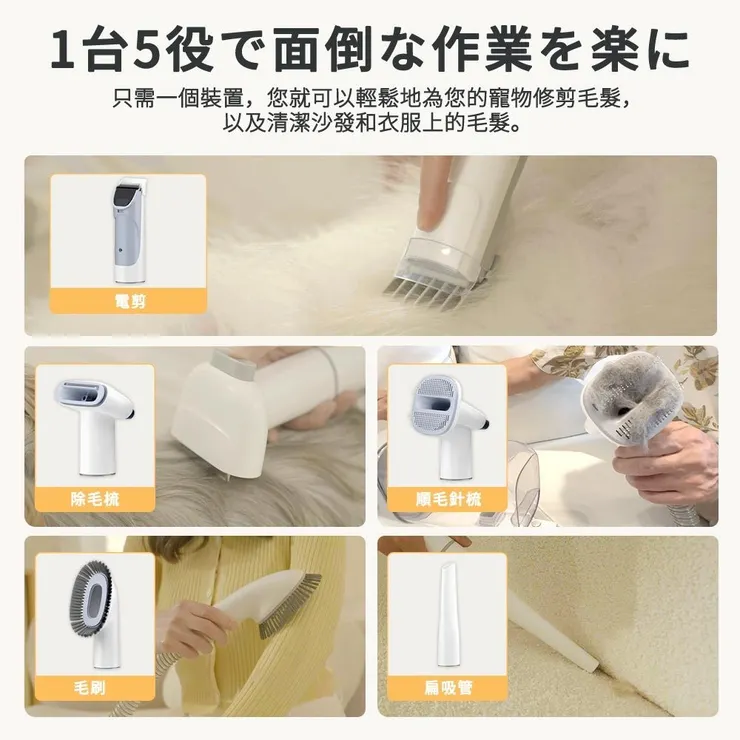 1台5役で面倒な作業を楽に

只需一個裝置，您就可以輕鬆地為您的寵物修剪毛髮，以及清潔沙發和衣服上的毛髮。

電剪

除毛梳

順毛針梳

毛刷

扁吸管