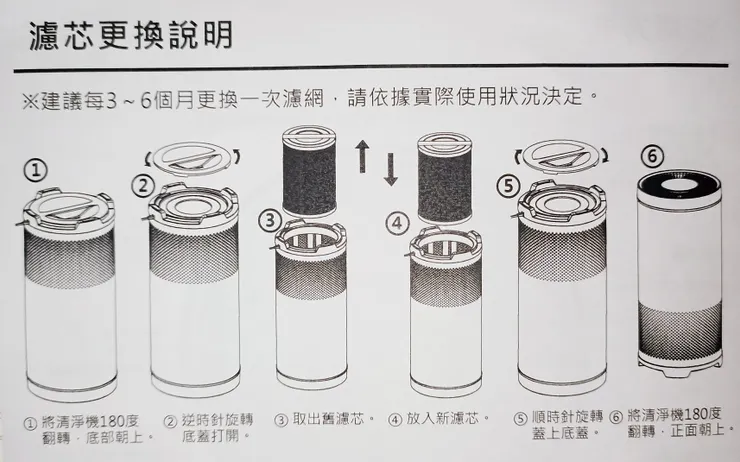 濾芯更換說明

※建議每3～6個月更換一次濾網，請依據實際使用狀況決定。

①

②

③

④

⑤

⑥

① 將清淨機180度翻轉，底部朝上。

② 逆時針旋轉底蓋打開。

③ 取出舊濾芯。

④ 放入新濾芯。

⑤ 順時針旋轉蓋上底蓋。

⑥ 將清淨機180度翻轉，正面朝上。