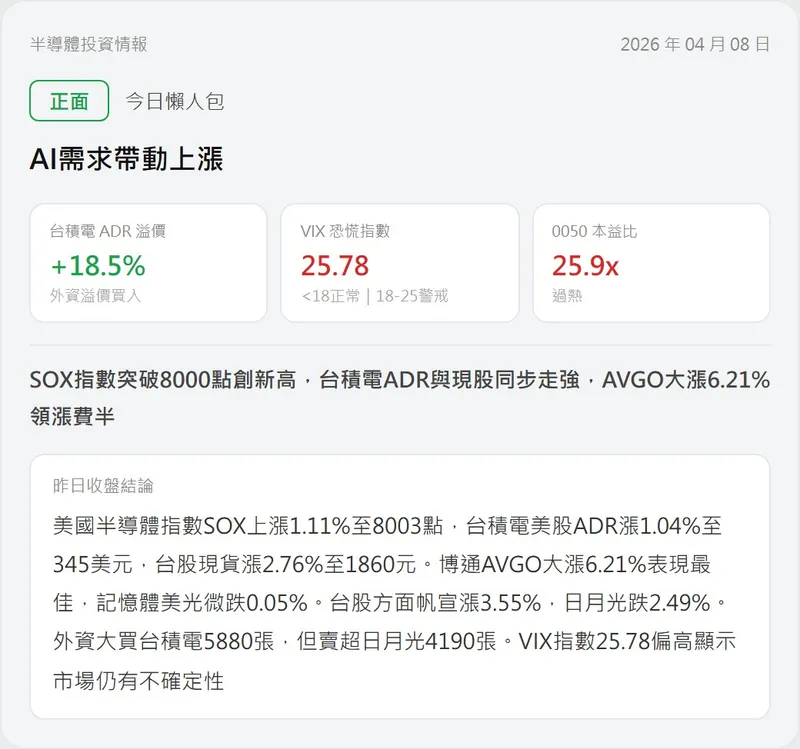 半導體投資情報

2026 年 04 月 08 日

正面

今日懶人包

AI需求帶動上漲

台積電 ADR 溢價
+18.5%
外資溢價買入

VIX 恐慌指數
25.78
<18正常 | 18-25警戒

0050 本益比
25.9x
過熱

SOX指數突破8000點創新高，台積電ADR與現股同步走強，AVGO大漲6.21%領漲費半

昨日收盤結論

美國半導體指數SOX上漲1.11%至8003點，台積電美股ADR漲1.04%至345美元，台股現貨漲2.76%至1860元。博通AVGO大漲6.21%表現最佳，記憶體美光微跌0.05%。台股方面帆宣漲3.55%，日月光跌2.49%。外資大買台積電5880張，但賣超日月光4190張。VIX指數25.78偏高顯示市場仍有不確定性