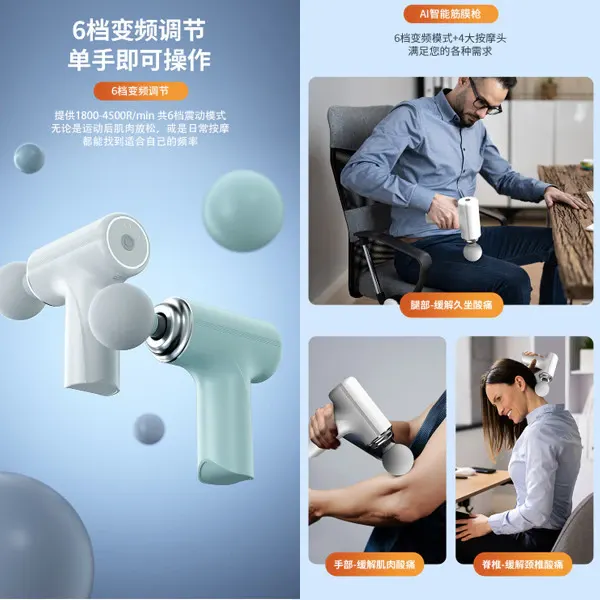 6档变频调节
单手即可操作

6档变频调节

提供1800-4500R/min 共6档震动模式
无论是运动后肌肉放松，或是日常按摩
都能找到适合自己的频率

AI智能筋膜枪

6档变频模式+4大按摩头
满足您的各种需求

腿部-缓解久坐酸痛

手部-缓解肌肉酸痛

脊椎-缓解颈椎酸痛