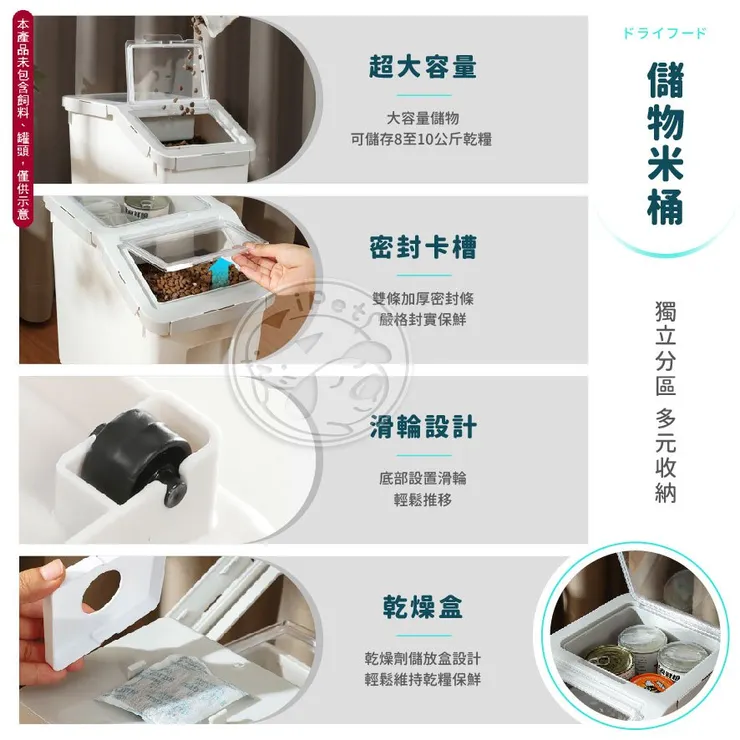 本產品未包含飼料、罐頭，僅供示意

超大容量

大容量儲物
可儲存8至10公斤乾糧

密封卡槽

雙條加厚密封條
嚴格封實保鮮

滑輪設計

底部設置滑輪
輕鬆推移

乾燥盒

乾燥劑儲放盒設計
輕鬆維持乾糧保鮮

ドライフード

儲物米桶

獨立分區 多元收納

iPet