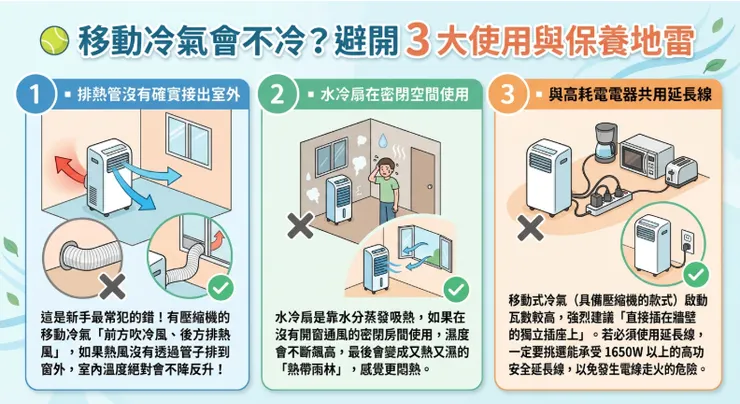 移動冷氣會不冷？避開 3 大使用與保養地雷

1 ▪ 排熱管沒有確實接出室外

這是新手最常犯的錯！有壓縮機的移動冷氣「前方吹冷風、後方排熱風」，如果熱風沒有透過管子排到窗外，室內溫度絕對會不降反升！

2 ▪ 水冷扇在密閉空間使用

水冷扇是靠水分蒸發吸熱，如果在沒有開窗通風的密閉房間使用，濕度會不斷飆高，最後會變成又熱又濕的「熱帶雨林」，感覺更悶熱。

3 ▪ 與高耗電電器共用延長線

移動式冷氣（具備壓縮機的款式）啟動瓦數較高，強烈建議「直接插在牆壁的獨立插座上」。若必須使用延長線，一定要挑選能承受 1650W 以上的高功安全延長線，以免發生電線走火的危險。