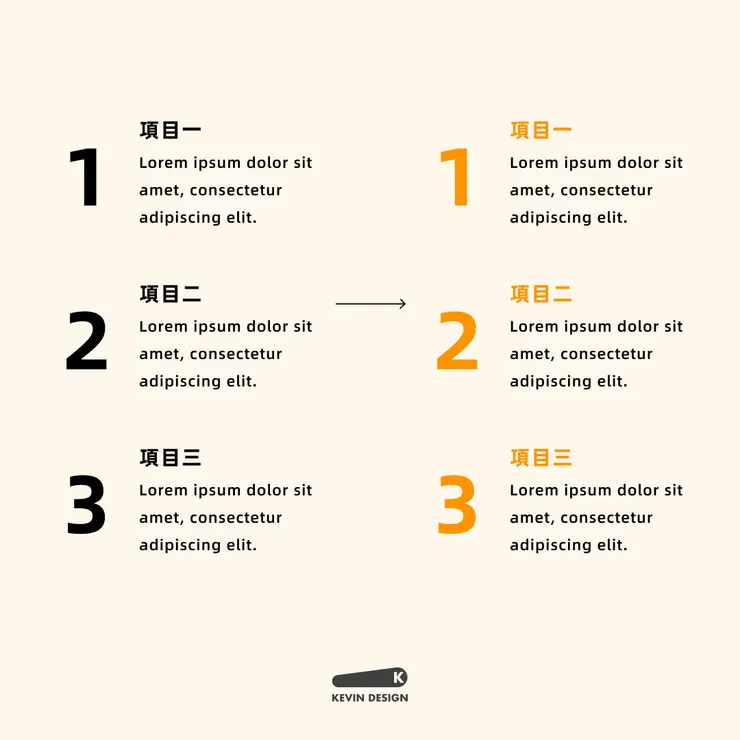 1 項目一
Lorem ipsum dolor sit amet, consectetur adipiscing elit.

2 項目二
Lorem ipsum dolor sit amet, consectetur adipiscing elit.

3 項目三
Lorem ipsum dolor sit amet, consectetur adipiscing elit.

1 項目一
Lorem ipsum dolor sit amet, consectetur adipiscing elit.

2 項目二
Lorem ipsum dolor sit amet, consectetur adipiscing elit.

3 項目三
Lorem ipsum dolor sit amet, consectetur adipiscing elit.

K
KEVIN DESIGN