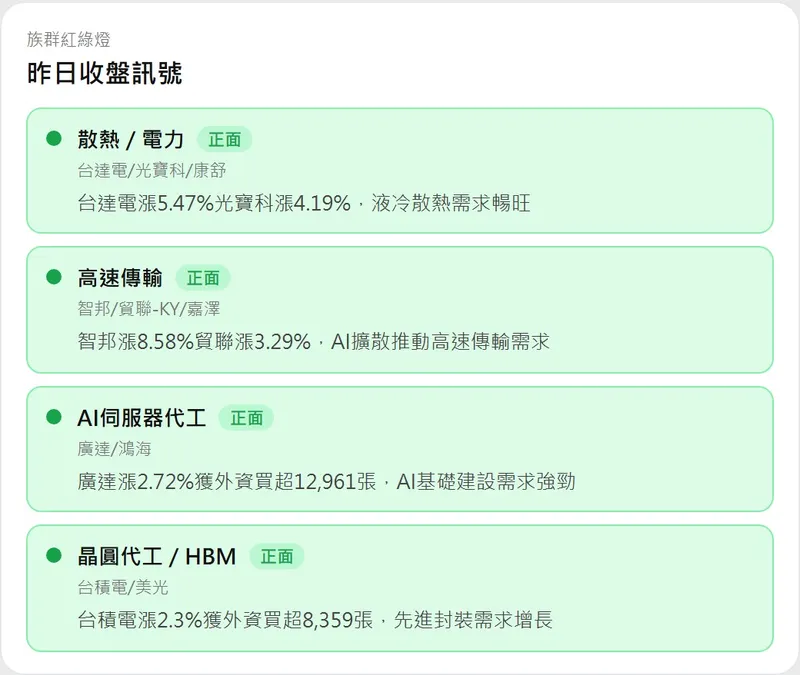 族群紅綠燈

昨日收盤訊號

散熱 / 電力 正面
台達電/光寶科/康舒
台達電漲5.47%光寶科漲4.19%，液冷散熱需求暢旺

高速傳輸 正面
智邦/貿聯-KY/嘉澤
智邦漲8.58%貿聯漲3.29%，AI擴散推動高速傳輸需求

AI伺服器代工 正面
廣達/鴻海
廣達漲2.72%獲外資買超12,961張，AI基礎建設需求強勁

晶圓代工 / HBM 正面
台積電/美光
台積電漲2.3%獲外資買超8,359張，先進封裝需求增長