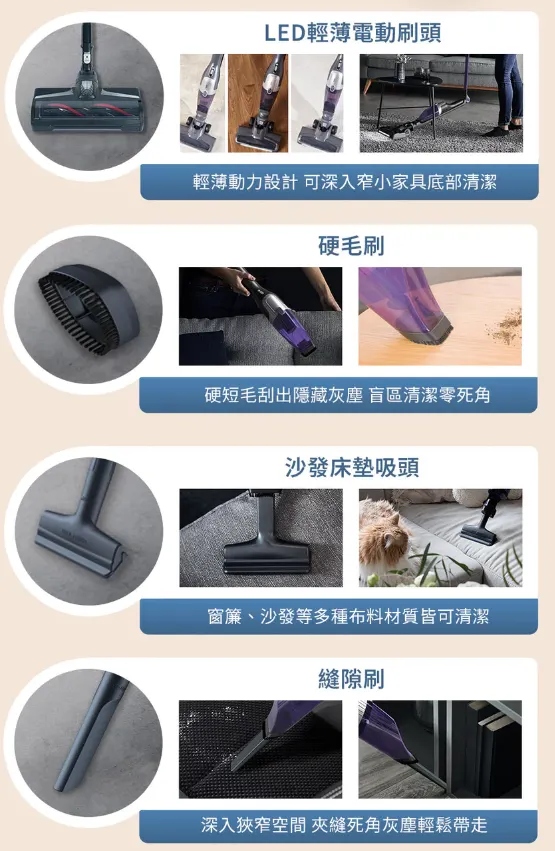 LED輕薄電動刷頭

輕薄動力設計 可深入窄小家具底部清潔

硬毛刷

硬短毛刮出隱藏灰塵 盲區清潔零死角

沙發床墊吸頭

窗簾、沙發等多種布料材質皆可清潔

縫隙刷

深入狹窄空間 夾縫死角灰塵輕鬆帶走