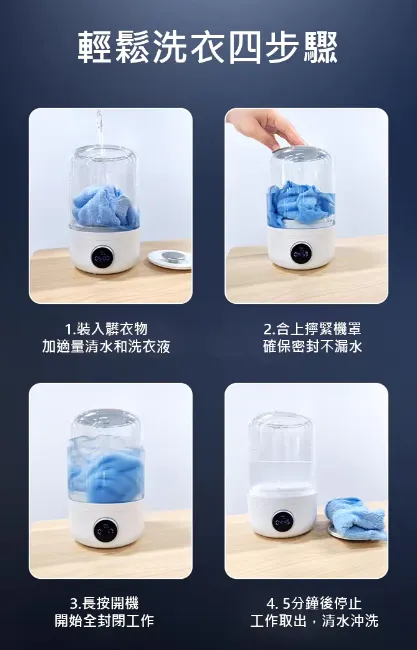 輕鬆洗衣四步驟

1.裝入髒衣物
加適量清水和洗衣液

2.合上擰緊機罩
確保密封不漏水

3.長按開機
開始全封閉工作

4. 5分鐘後停止
工作取出，清水沖洗