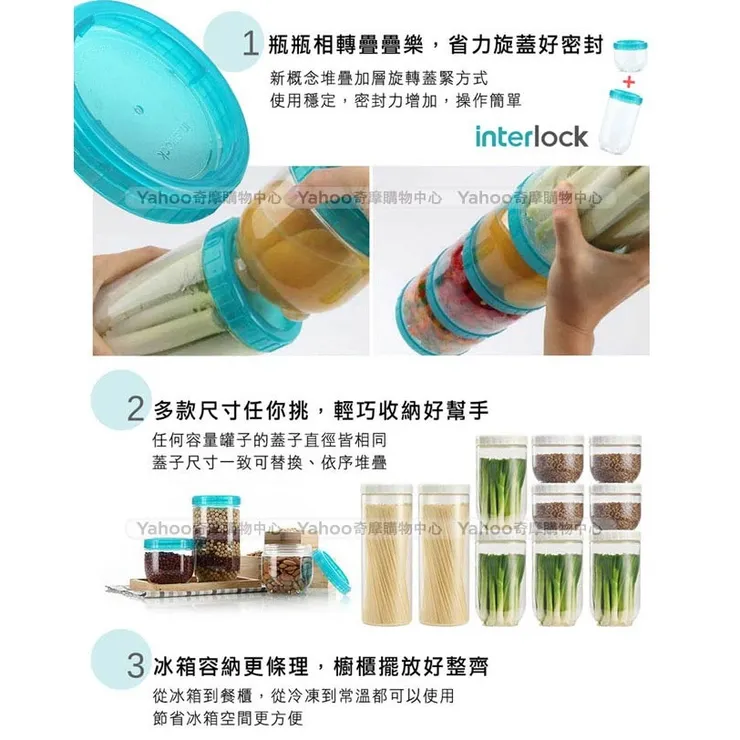 1 瓶瓶相轉疊疊樂，省力旋蓋好密封

新概念堆疊加層旋轉蓋緊方式
使用穩定，密封力增加，操作簡單

interlock

Yahoo奇摩購物中心 Yahoo奇摩購物中心 Yahoo奇摩購物中心

2 多款尺寸任你挑，輕巧收納好幫手

任何容量罐子的蓋子直徑皆相同
蓋子尺寸一致可替換、依序堆疊

Yahoo奇摩購物中心 Yahoo奇摩購物中心 Yahoo奇摩購物中心

3 冰箱容納更條理，櫥櫃擺放好整齊

從冰箱到餐櫃，從冷凍到常溫都可以使用
節省冰箱空間更方便