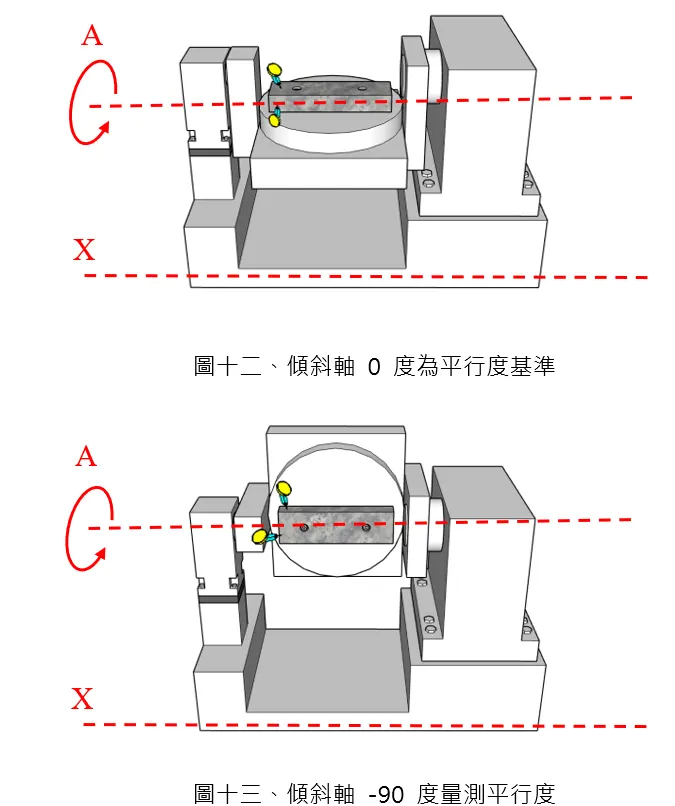 A

X

圖十二、傾斜軸 0 度為平行度基準

A

X

圖十三、傾斜軸 -90 度量測平行度