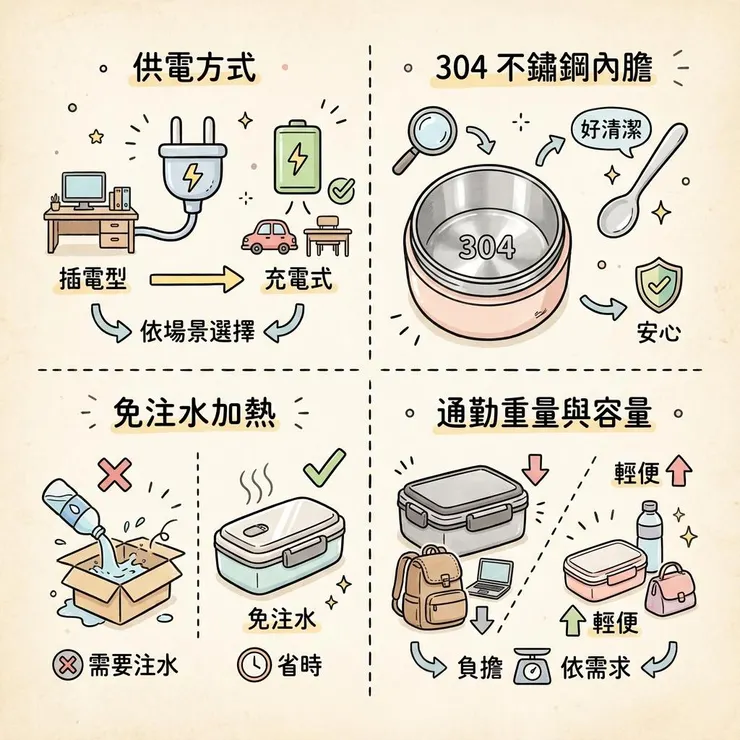 供電方式

插電型

充電式

依場景選擇

304 不鏽鋼內膽

好清潔

304

安心

免注水加熱

免注水

需要注水

省時

通勤重量與容量

輕便

輕便

負擔

依需求