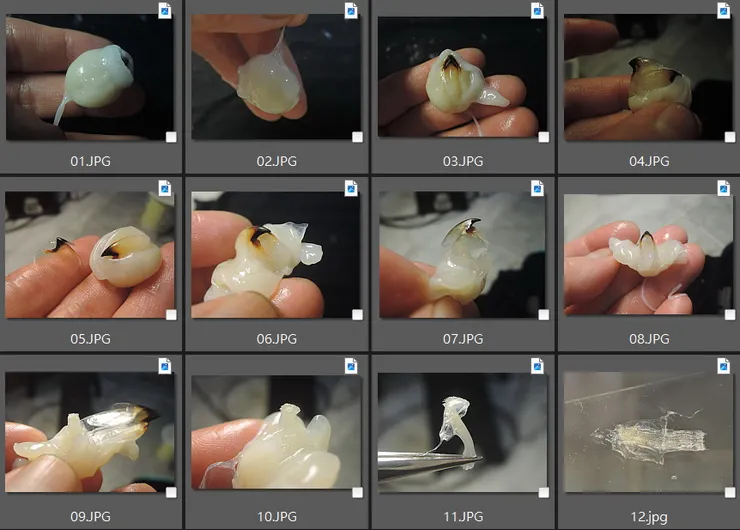 01.JPG

02.JPG

03.JPG

04.JPG

05.JPG

06.JPG

07.JPG

08.JPG

09.JPG

10.JPG

11.JPG

12.jpg