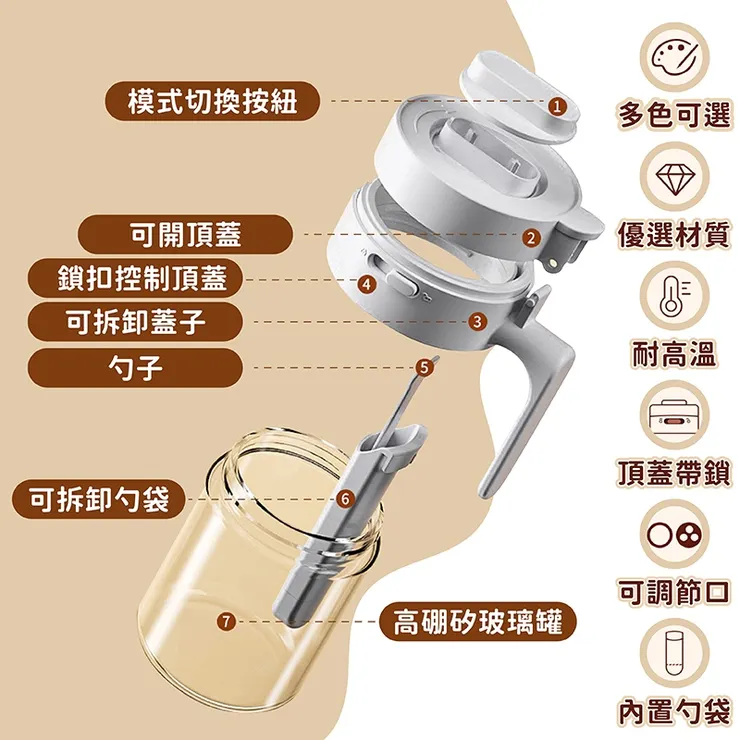 模式切換按紐
1
可開頂蓋
2
鎖扣控制頂蓋
4
可拆卸蓋子
3
勺子
5
可拆卸勺袋
6
7
高硼矽玻璃罐

多色可選
優選材質
耐高溫
頂蓋帶鎖
可調節口
內置勺袋