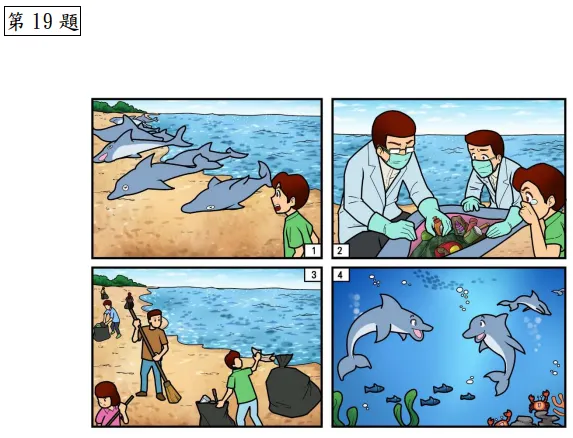 第 19 題

1

2

3

4