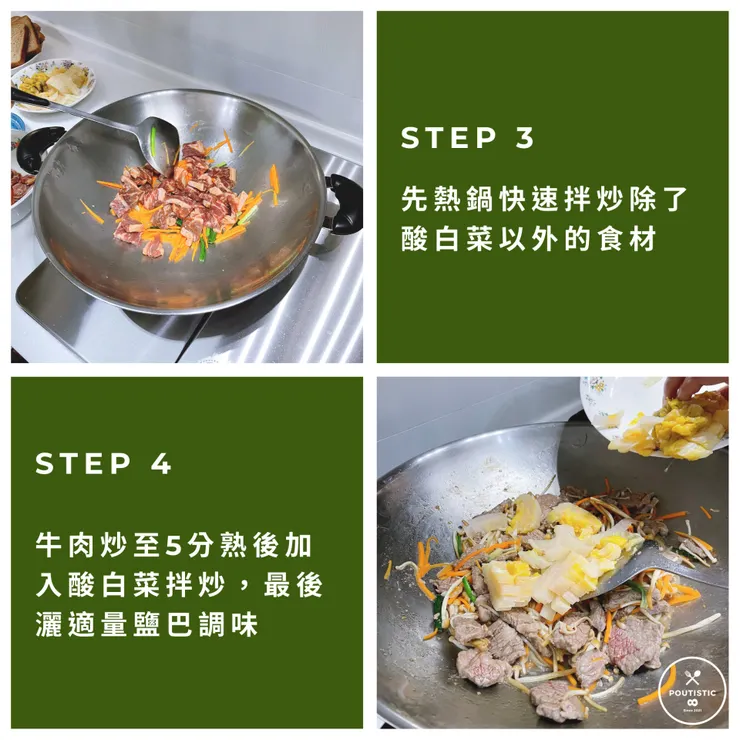 STEP 3

先熱鍋快速拌炒除了酸白菜以外的食材

STEP 4

牛肉炒至5分熟後加入酸白菜拌炒，最後灑適量鹽巴調味

POUTISTIC
Since 2021