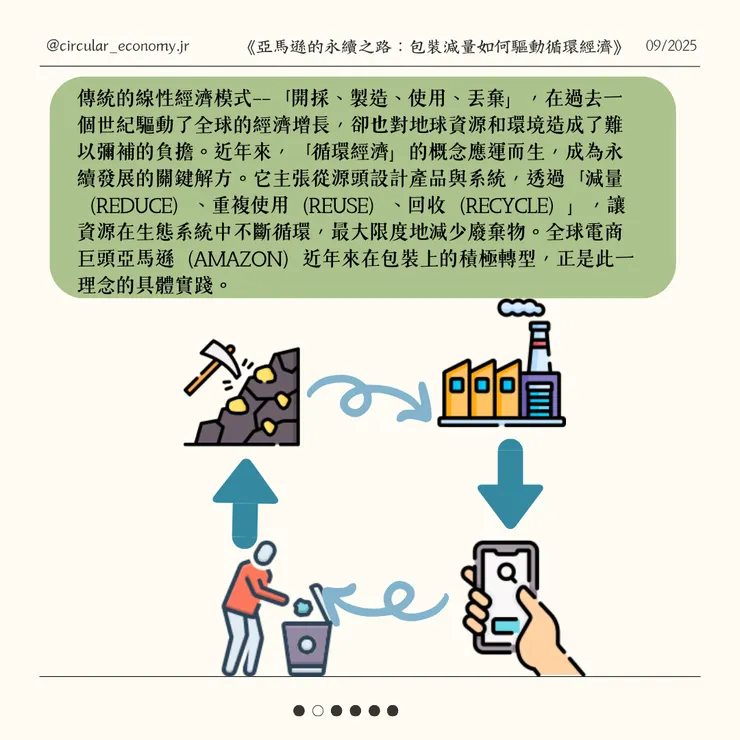 @circular_economy.jr 《亞馬遜的永續之路：包裝減量如何驅動循環經濟》 09/2025

傳統的線性經濟模式--「開採、製造、使用、丟棄」，在過去一個世紀驅動了全球的經濟增長，卻也對地球資源和環境造成了難以彌補的負擔。近年來，「循環經濟」的概念應運而生，成為永續發展的關鍵解方。它主張從源頭設計產品與系統，透過「減量（REDUCE）、重複使用（REUSE）、回收（RECYCLE）」，讓資源在生態系統中不斷循環，最大限度地減少廢棄物。全球電商巨頭亞馬遜（AMAZON）近年來在包裝上的積極轉型，正是此一理念的具體實踐。