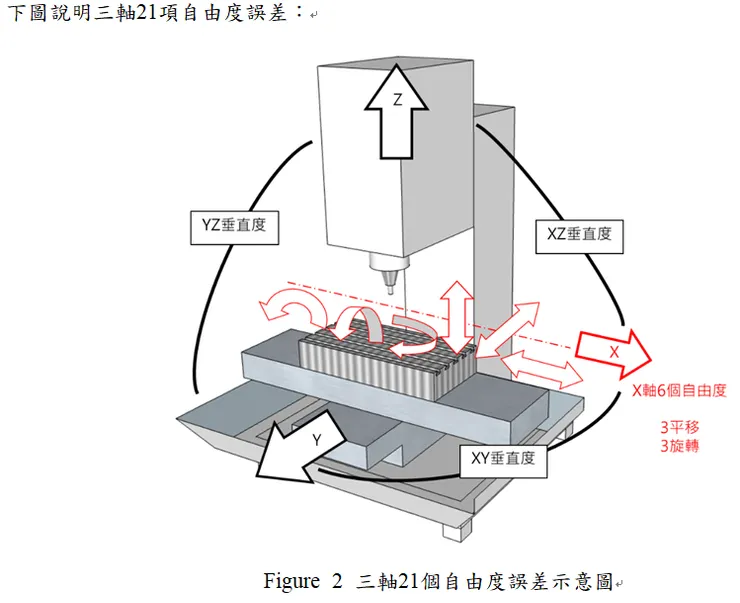 下圖說明三軸21項自由度誤差：

Z

YZ垂直度

XZ垂直度

X

X軸6個自由度

3平移
3旋轉

Y

XY垂直度

Figure 2 三軸21個自由度誤差示意圖