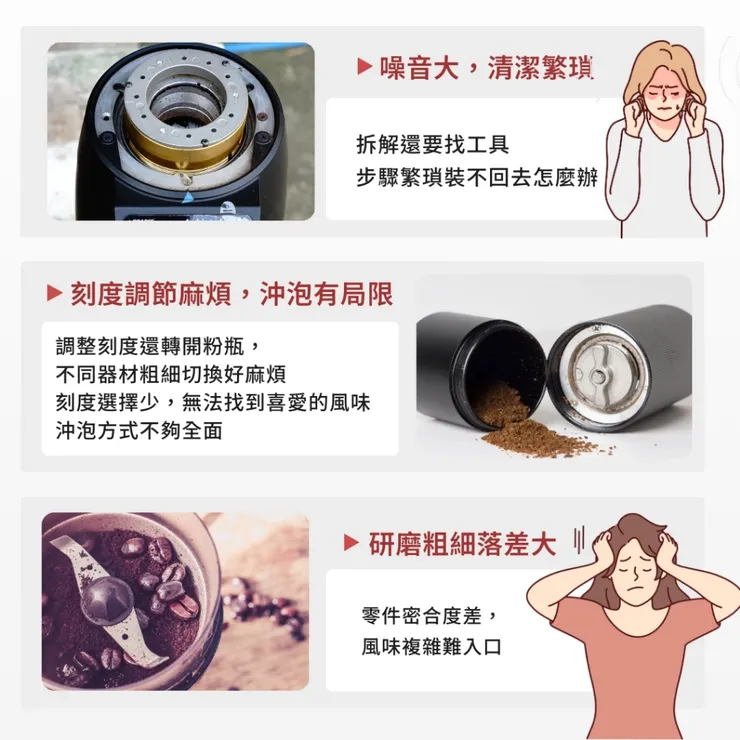 ▶ 噪音大，清潔繁瑣

拆解還要找工具
步驟繁瑣裝不回去怎麼辦

▶ 刻度調節麻煩，沖泡有局限

調整刻度還轉開粉瓶，
不同器材粗細切換好麻煩
刻度選擇少，無法找到喜愛的風味
沖泡方式不夠全面

▶ 研磨粗細落差大

零件密合度差，
風味複雜難入口