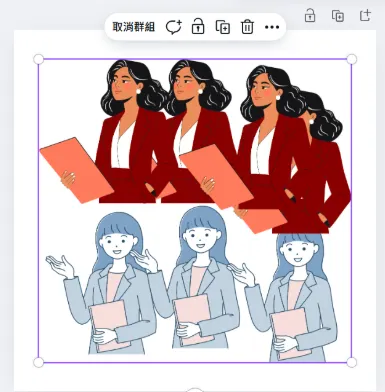 取消群組