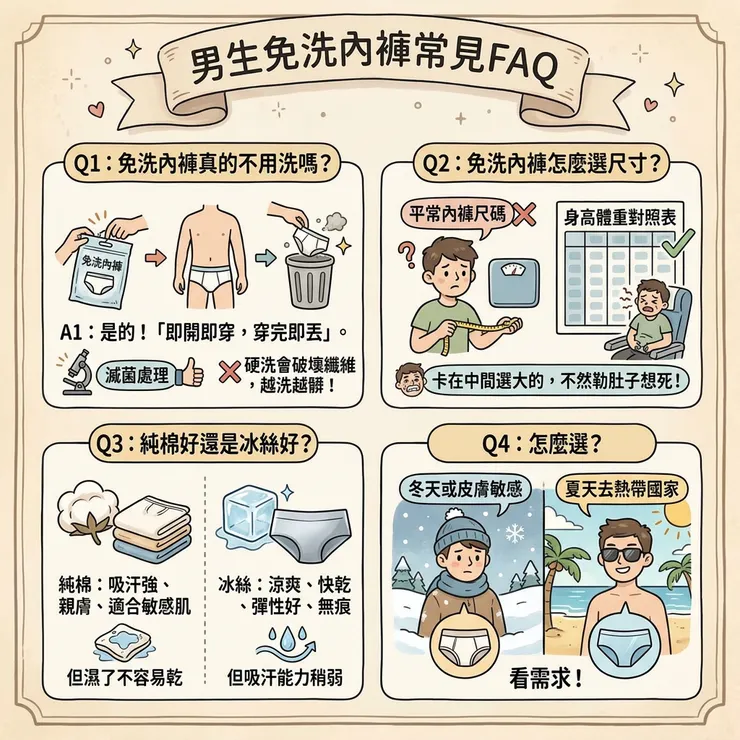 男生免洗內褲常見FAQ

Q1：免洗內褲真的不用洗嗎？

免洗內褲

A1：是的！「即開即穿，穿完即丟」。

滅菌處理

硬洗會破壞纖維，越洗越髒！

Q2：免洗內褲怎麼選尺寸？

平常內褲尺碼

身高體重對照表

卡在中間選大的，不然勒肚子想死！

Q3：純棉好還是冰絲好？

純棉：吸汗強、親膚、適合敏感肌

但濕了不容易乾

冰絲：涼爽、快乾、彈性好、無痕

但吸汗能力稍弱

Q4：怎麼選？

冬天或皮膚敏感

夏天去熱帶國家

看需求！