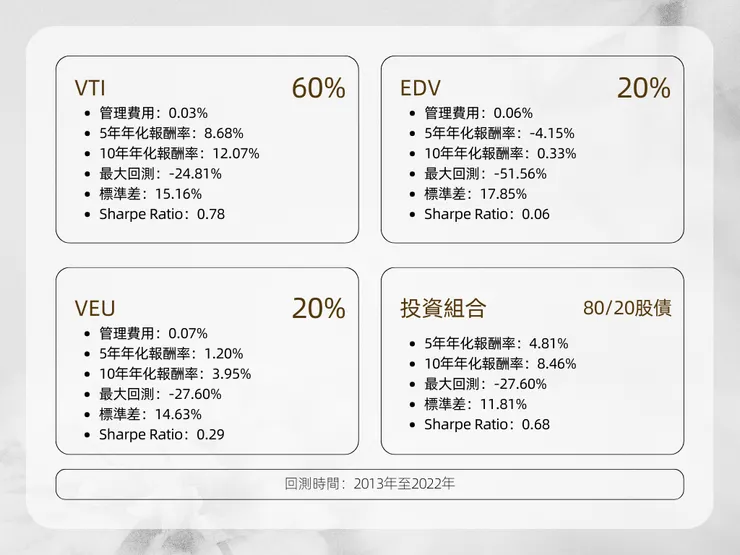 VTI
60%
• 管理費用：0.03%
• 5年年化報酬率：8.68%
• 10年年化報酬率：12.07%
• 最大回測：-24.81%
• 標準差：15.16%
• Sharpe Ratio：0.78

EDV
20%
• 管理費用：0.06%
• 5年年化報酬率：-4.15%
• 10年年化報酬率：0.33%
• 最大回測：-51.56%
• 標準差：17.85%
• Sharpe Ratio：0.06

VEU
20%
• 管理費用：0.07%
• 5年年化報酬率：1.20%
• 10年年化報酬率：3.95%
• 最大回測：-27.60%
• 標準差：14.63%
• Sharpe Ratio：0.29

投資組合
80/20股債
• 5年年化報酬率：4.81%
• 10年年化報酬率：8.46%
• 最大回測：-27.60%
• 標準差：11.81%
• Sharpe Ratio：0.68

回測時間：2013年至2022年