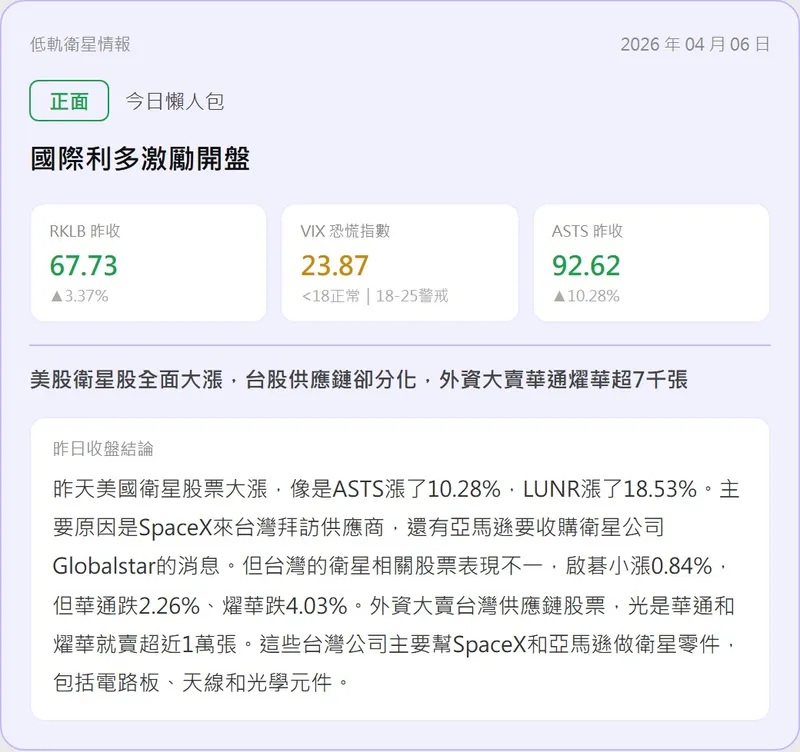 低軌衛星情報

2026 年 04 月 06 日

正面

今日懶人包

國際利多激勵開盤

RKLB 昨收
67.73
▲3.37%

VIX 恐慌指數
23.87
<18正常 | 18-25警戒

ASTS 昨收
92.62
▲10.28%

美股衛星股全面大漲，台股供應鏈卻分化，外資大賣華通燿華超7千張

昨日收盤結論

昨天美國衛星股票大漲，像是ASTS漲了10.28%，LUNR漲了18.53%。主要原因是SpaceX來台灣拜訪供應商，還有亞馬遜要收購衛星公司Globalstar的消息。但台灣的衛星相關股票表現不一，啟碁小漲0.84%，但華通跌2.26%、燿華跌4.03%。外資大賣台灣供應鏈股票，光是華通和燿華就賣超近1萬張。這些台灣公司主要幫SpaceX和亞馬遜做衛星零件，包括電路板、天線和光學元件。