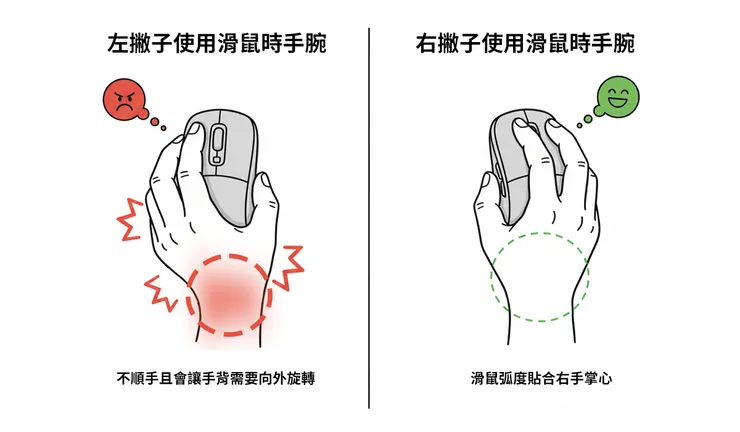 左撇子使用滑鼠時手腕

不順手且會讓手背需要向外旋轉

右撇子使用滑鼠時手腕

滑鼠弧度貼合右手掌心