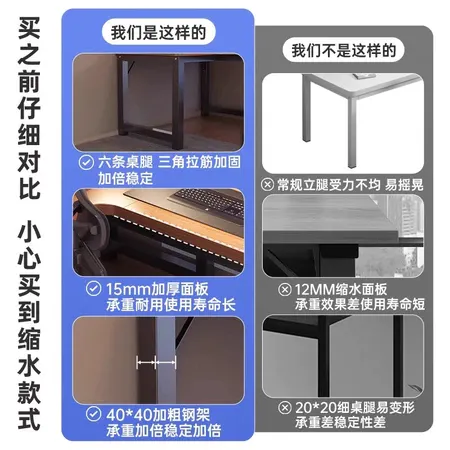 买之前仔细对比

小心买到缩水款式

我们是这样的

六条桌腿 三角拉筋加固 加倍稳定

15mm加厚面板 承重耐用使用寿命长

40*40加粗钢架 承重加倍稳定加倍

我们不是这样的

常规立腿受力不均 易摇晃

12MM缩水面板 承重效果差使用寿命短

20*20细桌腿易变形 承重差稳定性差