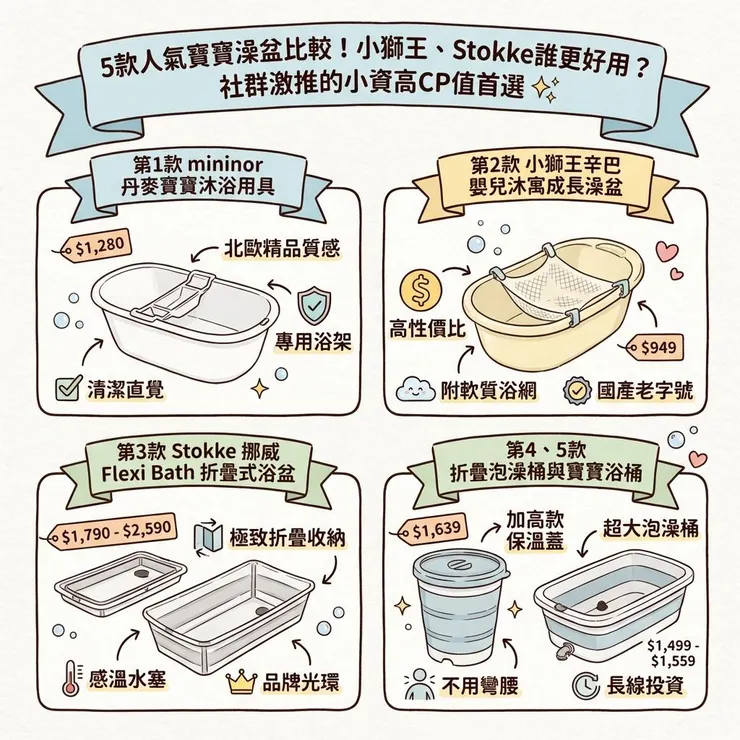 5款人氣寶寶澡盆比較！小獅王、Stokke誰更好用？
社群激推的小資高CP值首選

第1款 mininor
丹麥寶寶沐浴用具

$1,280
北歐精品質感
專用浴架
清潔直覺

第2款 小獅王辛巴
嬰兒沐寓成長澡盆

高性價比
$949
附軟質浴網
國產老字號

第3款 Stokke 挪威
Flexi Bath 折疊式浴盆

$1,790 - $2,590
極致折疊收納
感溫水塞
品牌光環

第4、5款
折疊泡澡桶與寶寶浴桶

$1,639
加高款
保溫蓋
超大泡澡桶
$1,499 - $1,559
不用彎腰
長線投資