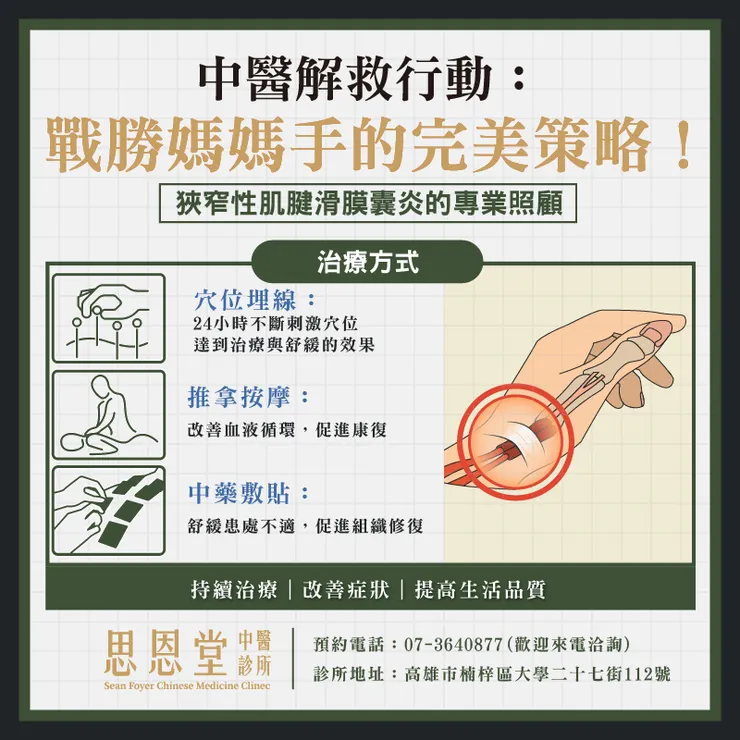 中醫解救行動：
戰勝媽媽手的完美策略！
狹窄性肌腱滑膜囊炎的專業照顧

治療方式

穴位埋線：
24小時不斷刺激穴位
達到治療與舒緩的效果

推拿按摩：
改善血液循環，促進康復

中藥敷貼：
舒緩患處不適，促進組織修復

持續治療｜改善症狀｜提高生活品質

思恩堂 中醫診所
Sean Foyer Chinese Medicine Clinec

預約電話：07-3640877(歡迎來電洽詢)
診所地址：高雄市楠梓區大學二十七街112號