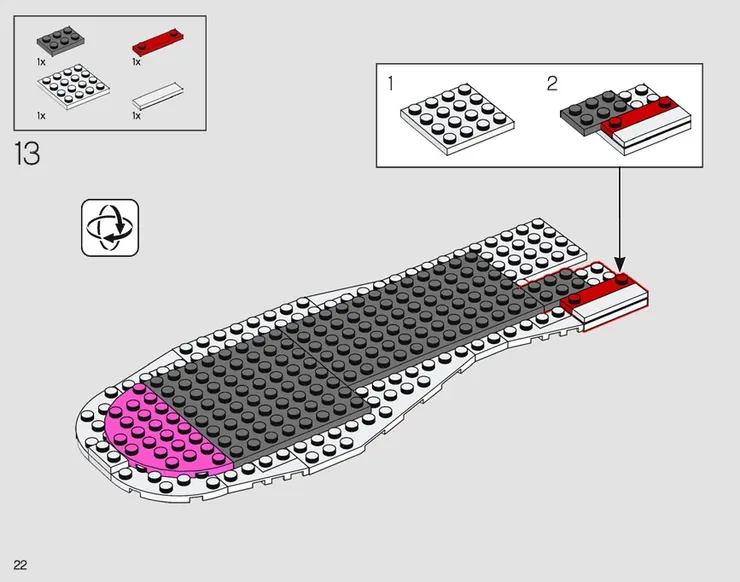 1x
1x
1x
1x

13

1
2

22