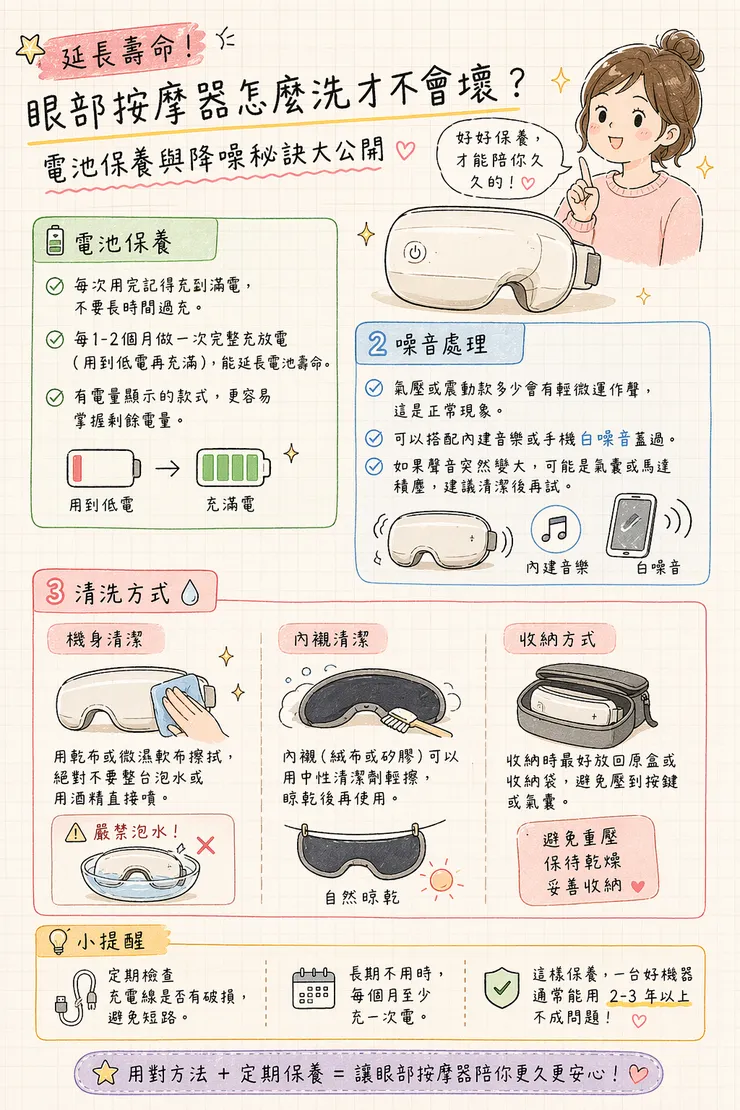 延長壽命！

眼部按摩器怎麼洗才不會壞？

電池保養與降噪秘訣大公開

好好保養，才能陪你久久的！

電池保養

每次用完記得充到滿電，不要長時間過充。

每1-2個月做一次完整充放電（用到低電再充滿），能延長電池壽命。

有電量顯示的款式，更容易掌握剩餘電量。

用到低電

充滿電

2 噪音處理

氣壓或震動款多少會有輕微運作聲，這是正常現象。

可以搭配內建音樂或手機白噪音蓋過。

如果聲音突然變大，可能是氣囊或馬達積塵，建議清潔後再試。

內建音樂

白噪音

3 清洗方式

機身清潔

用乾布或微濕軟布擦拭，絕對不要整台泡水或用酒精直接噴。

嚴禁泡水！

內襯清潔

內襯（絨布或矽膠）可以用中性清潔劑輕擦，晾乾後再使用。

自然晾乾

收納方式

收納時最好放回原盒或收納袋，避免壓到按鍵或氣囊。

避免重壓
保持乾燥
妥善收納

小提醒

定期檢查充電線是否有破損，避免短路。

長期不用時，每個月至少充一次電。

這樣保養，一台好機器通常能用 2-3 年以上不成問題！

用對方法 + 定期保養 = 讓眼部按摩器陪你更久更安心！