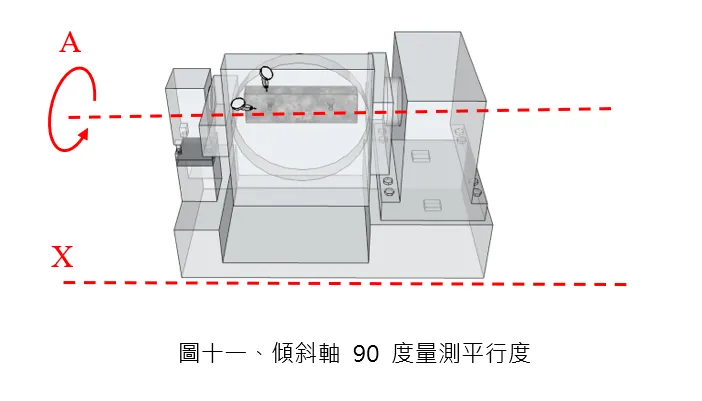 A

X

圖十一、傾斜軸 90 度量測平行度