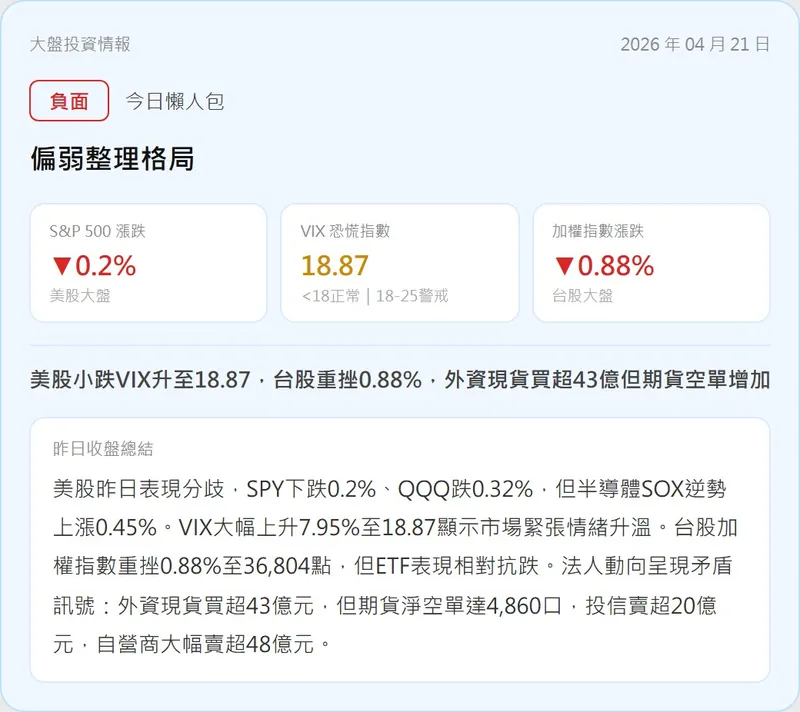 大盤投資情報

2026 年 04 月 21 日

負面

今日懶人包

偏弱整理格局

S&P 500 漲跌
▼0.2%
美股大盤

VIX 恐慌指數
18.87
<18正常 | 18-25警戒

加權指數漲跌
▼0.88%
台股大盤

美股小跌VIX升至18.87，台股重挫0.88%，外資現貨買超43億但期貨空單增加

昨日收盤總結

美股昨日表現分歧，SPY下跌0.2%、QQQ跌0.32%，但半導體SOX逆勢上漲0.45%。VIX大幅上升7.95%至18.87顯示市場緊張情緒升溫。台股加權指數重挫0.88%至36,804點，但ETF表現相對抗跌。法人動向呈現矛盾訊號：外資現貨買超43億元，但期貨淨空單達4,860口，投信賣超20億元，自營商大幅賣超48億元。