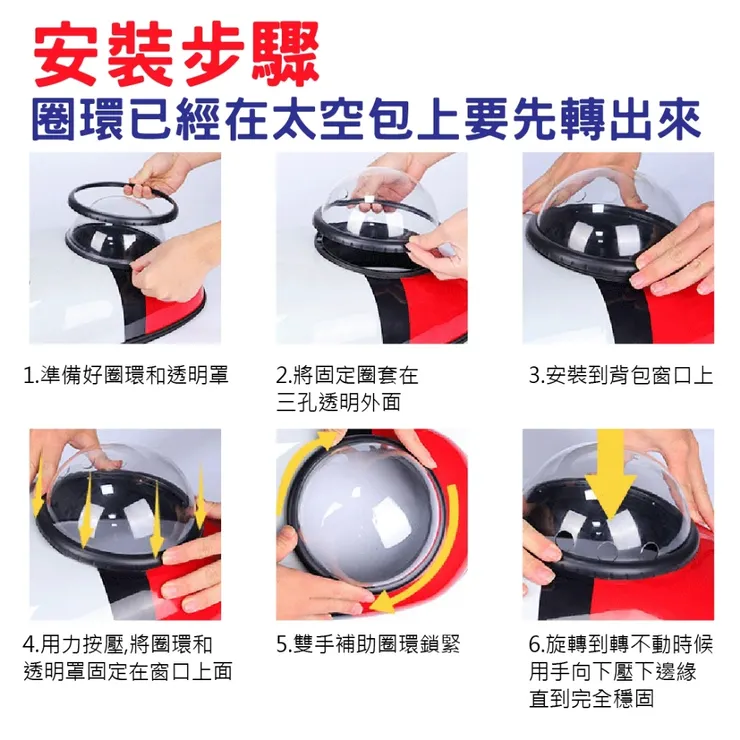 安裝步驟
圈環已經在太空包上要先轉出來

1.準備好圈環和透明罩

2.將固定圈套在三孔透明外面

3.安裝到背包窗口上

4.用力按壓,將圈環和透明罩固定在窗口上面

5.雙手補助圈環鎖緊

6.旋轉到轉不動時候用手向下壓下邊緣直到完全穩固