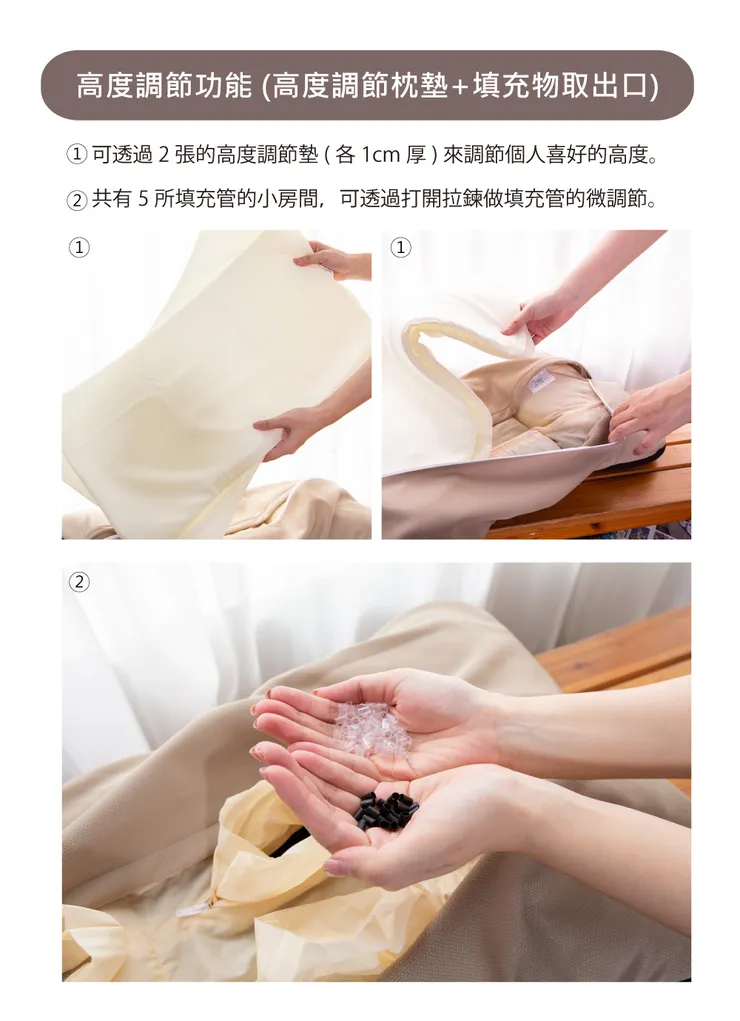 高度調節功能 (高度調節枕墊+填充物取出口)

① 可透過 2 張的高度調節墊 ( 各 1cm 厚 ) 來調節個人喜好的高度。

② 共有 5 所填充管的小房間，可透過打開拉鍊做填充管的微調節。

①

①

②