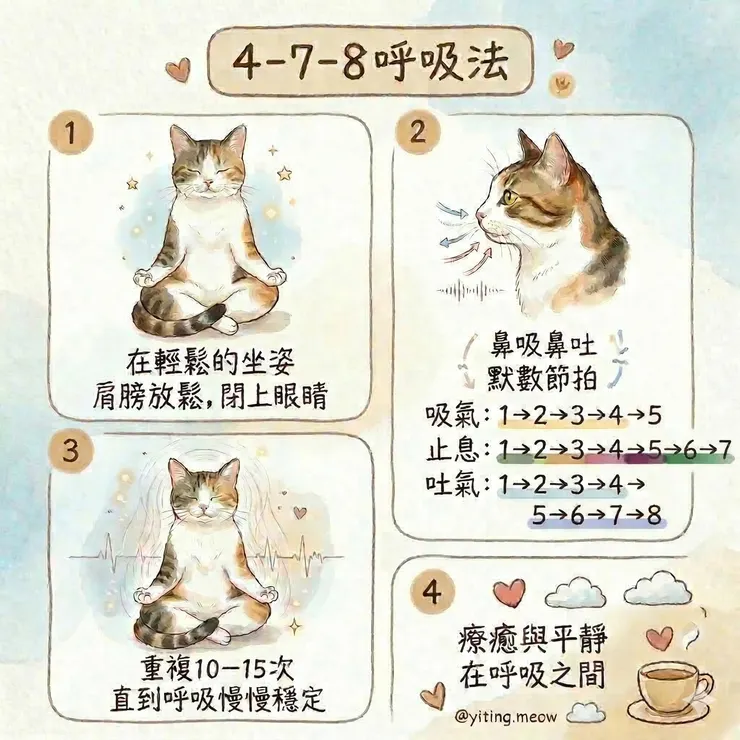 4-7-8呼吸法

1

在輕鬆的坐姿
肩膀放鬆，閉上眼睛

2

鼻吸鼻吐
默數節拍

吸氣：1→2→3→4→5
止息：1→2→3→4→5→6→7
吐氣：1→2→3→4→
5→6→7→8

3

重複10-15次
直到呼吸慢慢穩定

4

療癒與平靜
在呼吸之間

@yiting.meow